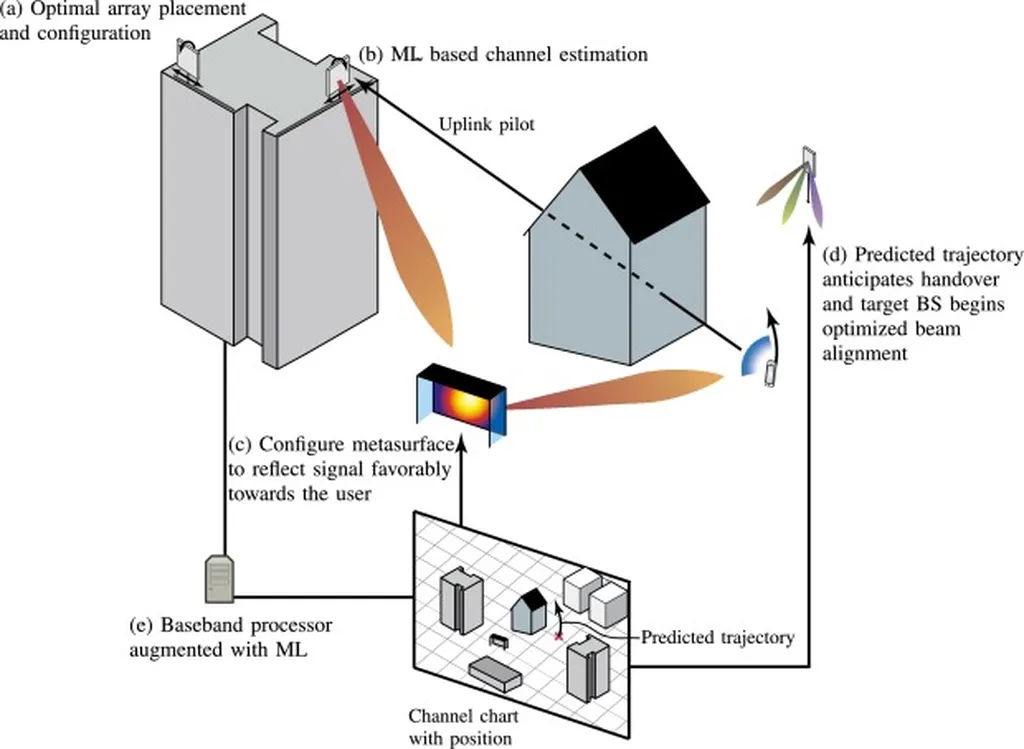 (a) Optimal array placement and configuration

(b) ML based channel estimation

Uplink pilot

(d) Predicted trajectory anticipates handover and target BS begins optimized beam alignment

(c) Configure metasurface to reflect signal favorably towards the user

(e) Baseband processor augmented with ML

Predicted trajectory

Channel chart with position